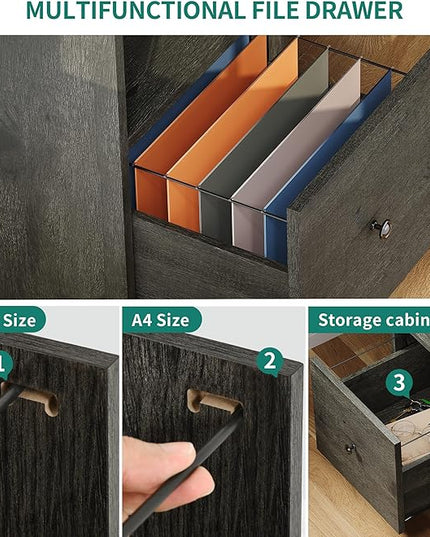 MULTIFUNCTIONAL FILE DRAWER

Size

1

A4 Size

2

Storage cabin

3