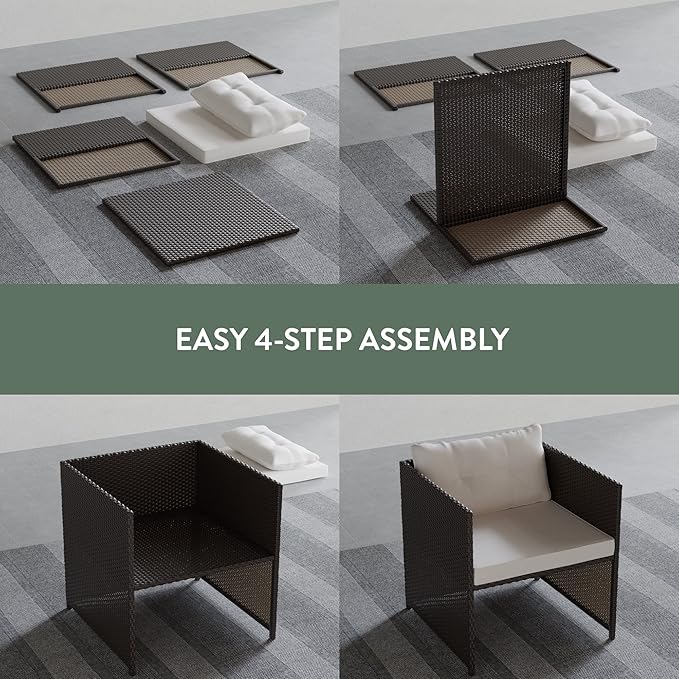 EASY 4-STEP ASSEMBLY