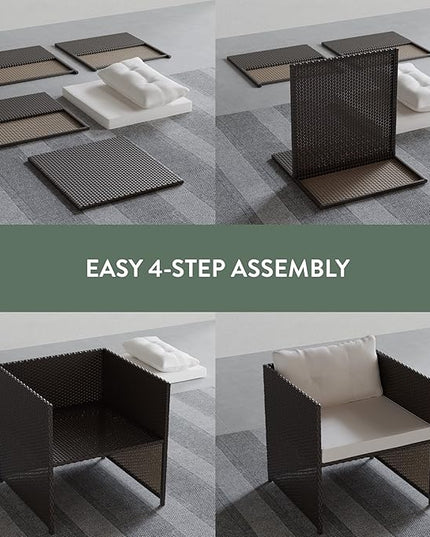 EASY 4-STEP ASSEMBLY