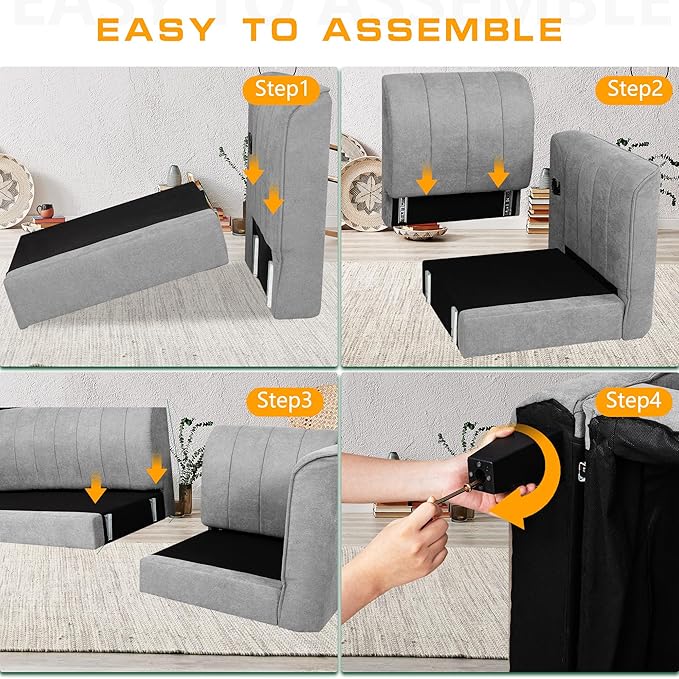 EASY TO ASSEMBLE

Step1

Step2

Step3

Step4