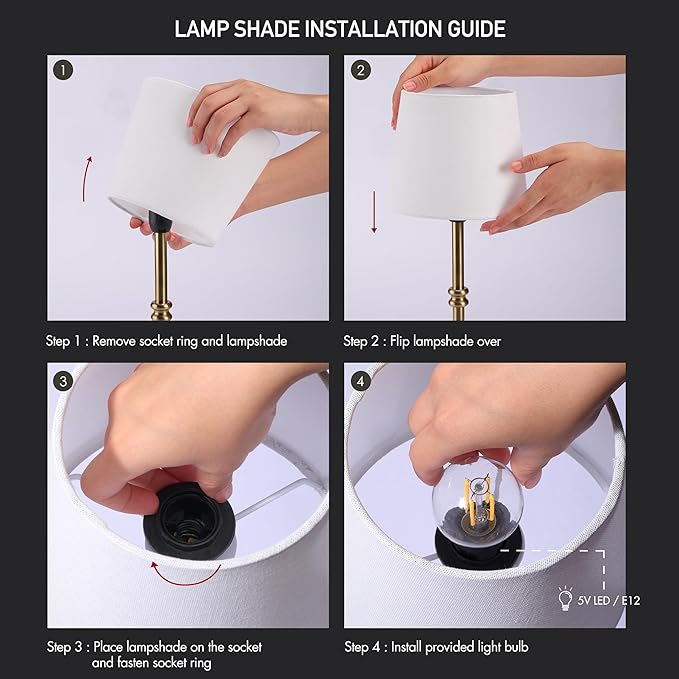 LAMP SHADE INSTALLATION GUIDE

1

Step 1 : Remove socket ring and lampshade

2

Step 2 : Flip lampshade over

3

Step 3 : Place lampshade on the socket and fasten socket ring

4

5V LED / E12

Step 4 : Install provided light bulb