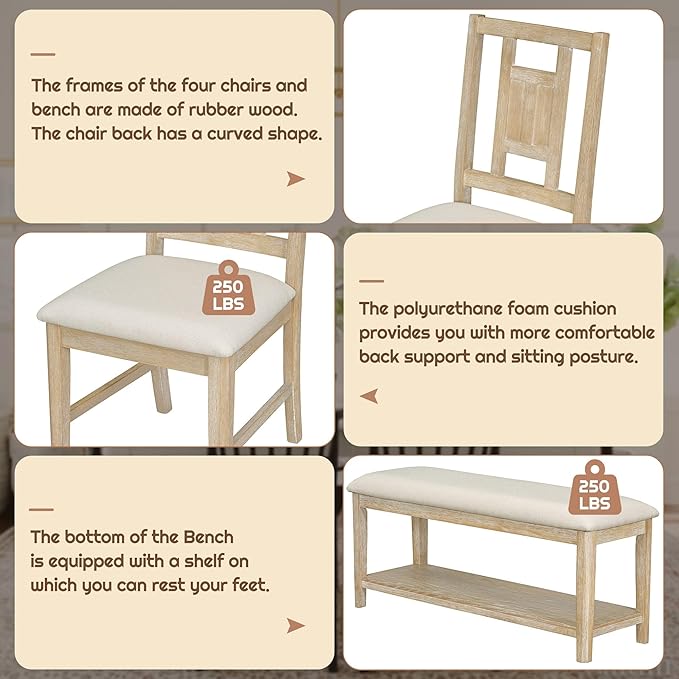 The frames of the four chairs and bench are made of rubber wood. The chair back has a curved shape.

250 LBS

The polyurethane foam cushion provides you with more comfortable back support and sitting posture.

The bottom of the Bench is equipped with a shelf on which you can rest your feet.

250 LBS