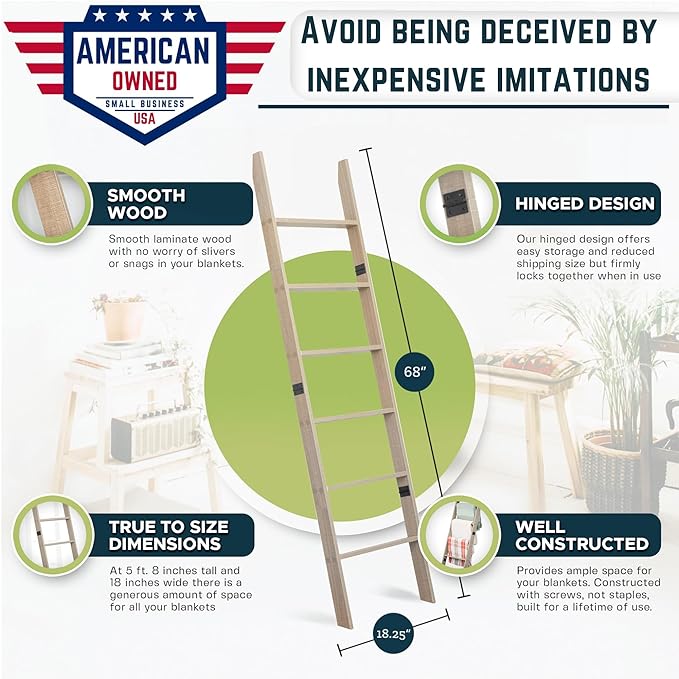 AMERICAN
OWNED
SMALL BUSINESS
USA

AVOID BEING DECEIVED BY INEXPENSIVE IMITATIONS

SMOOTH WOOD

Smooth laminate wood with no worry of slivers or snags in your blankets.

HINGED DESIGN

Our hinged design offers easy storage and reduced shipping size but firmly locks together when in use

68"

TRUE TO SIZE DIMENSIONS

At 5 ft. 8 inches tall and 18 inches wide there is a generous amount of space for all your blankets

WELL CONSTRUCTED

Provides ample space for your blankets. Constructed with screws, not staples, built for a lifetime of use.

18.25"