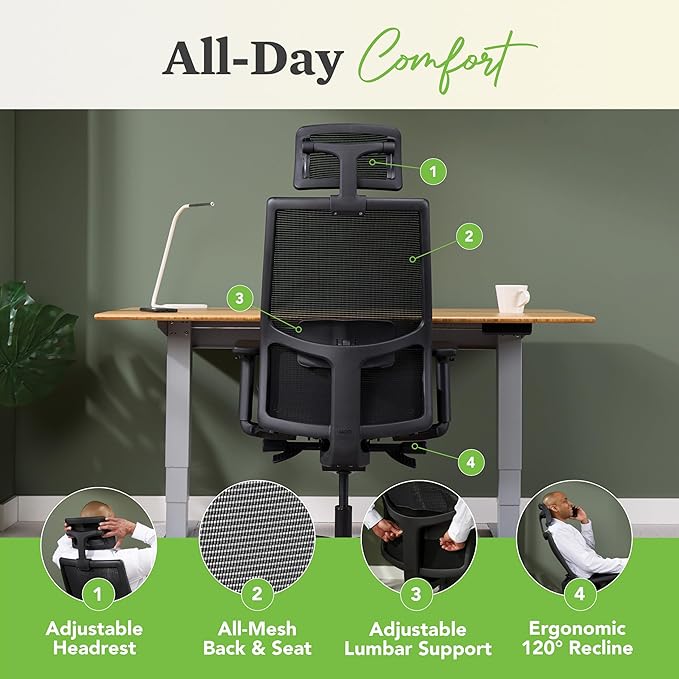 All-Day Comfort

1

2

3

4

1
Adjustable Headrest

2
All-Mesh Back & Seat

3
Adjustable Lumbar Support

4
Ergonomic 120° Recline