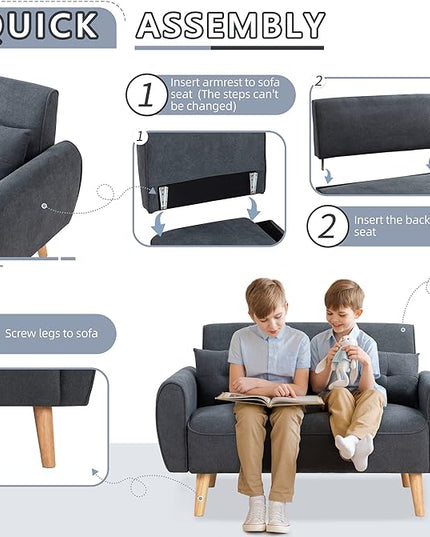 QUICK ASSEMBLY

1 Insert armrest to sofa seat (The steps can't be changed)

1

2

2 Insert the back seat

Screw legs to sofa