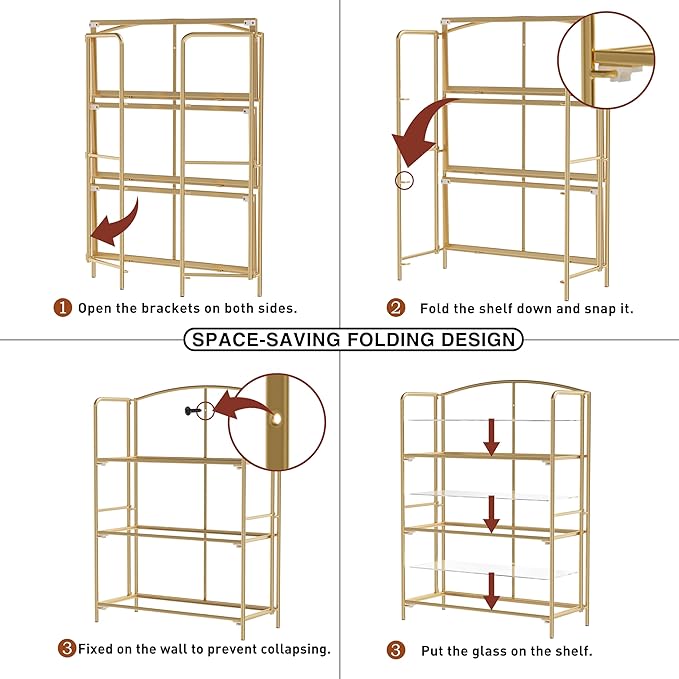 1 Open the brackets on both sides.

2 Fold the shelf down and snap it.

SPACE-SAVING FOLDING DESIGN

3 Fixed on the wall to prevent collapsing.

3 Put the glass on the shelf.