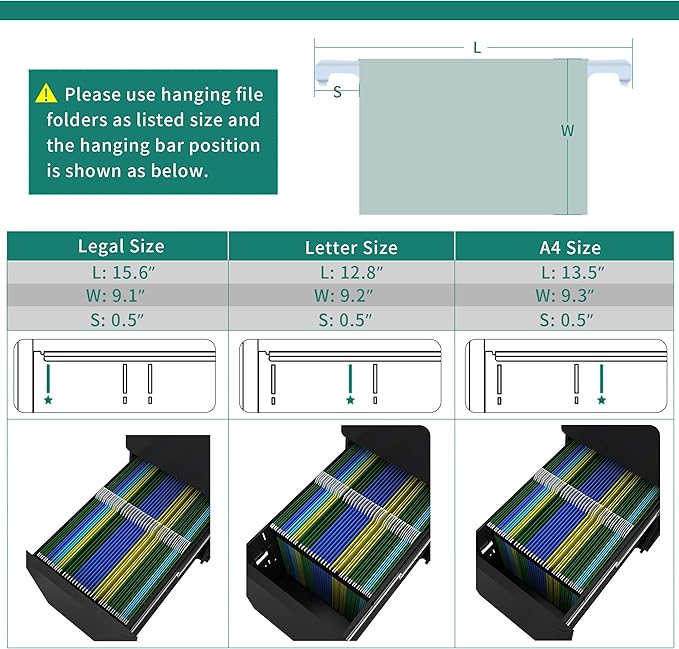 Please use hanging file folders as listed size and the hanging bar position is shown as below.

L

S

W

| Legal Size | Letter Size | A4 Size |
|---|---|---|
| L: 15.6″ | L: 12.8″ | L: 13.5″ |
| W: 9.1″ | W: 9.2″ | W: 9.3″ |
| S: 0.5″ | S: 0.5″ | S: 0.5″ |