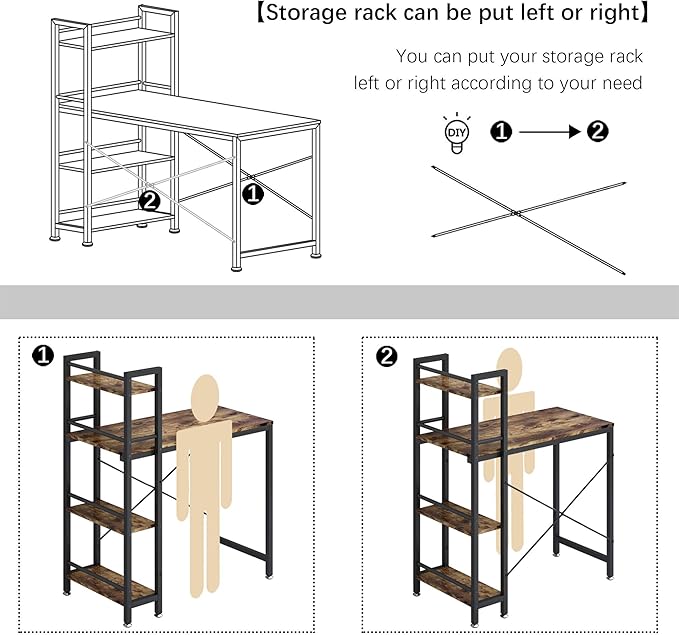 【Storage rack can be put left or right】

You can put your storage rack left or right according to your need

DIY

❶ → ❷

❷

❶

❶

❷