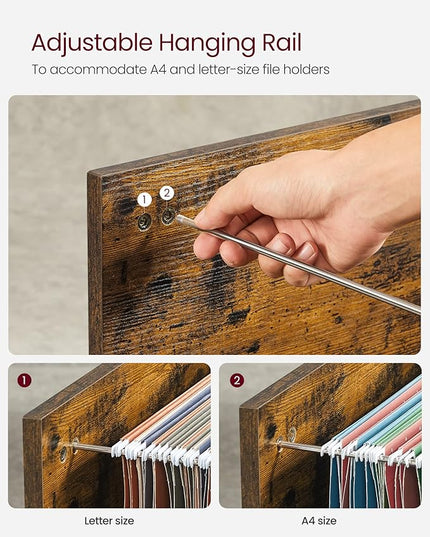 Adjustable Hanging Rail

To accommodate A4 and letter-size file holders

1 2

1

2

Letter size

A4 size