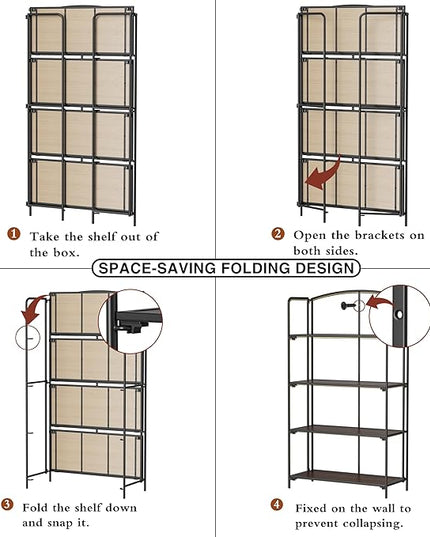 1 Take the shelf out of the box.

2 Open the brackets on both sides.

SPACE-SAVING FOLDING DESIGN

3 Fold the shelf down and snap it.

4 Fixed on the wall to prevent collapsing.