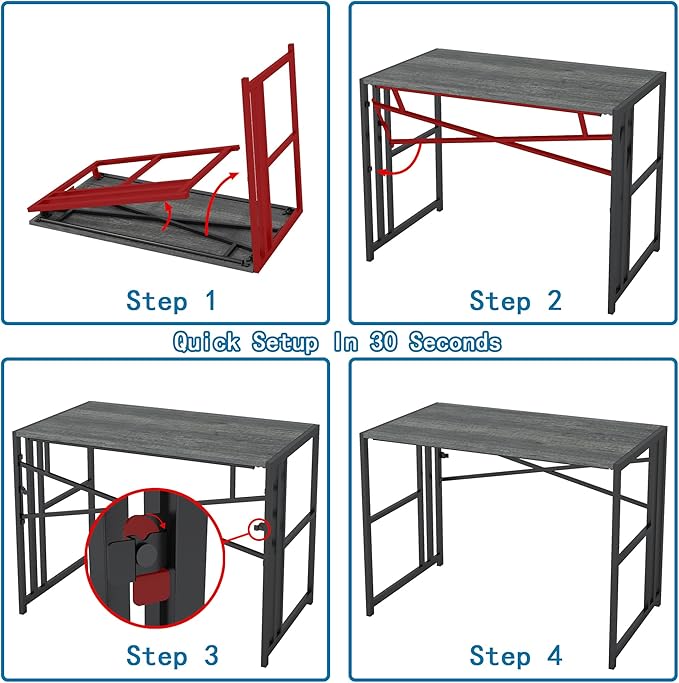 Step 1

Step 2

Quick Setup In 30 Seconds

Step 3

Step 4