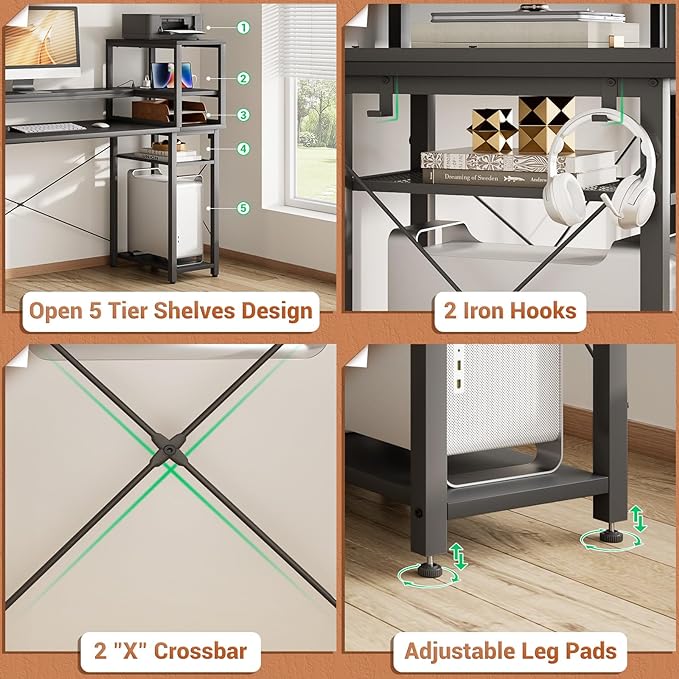 1
2
3
4
5
Open 5 Tier Shelves Design

Dreaming of Sweden
2 Iron Hooks

2 "X" Crossbar

Adjustable Leg Pads