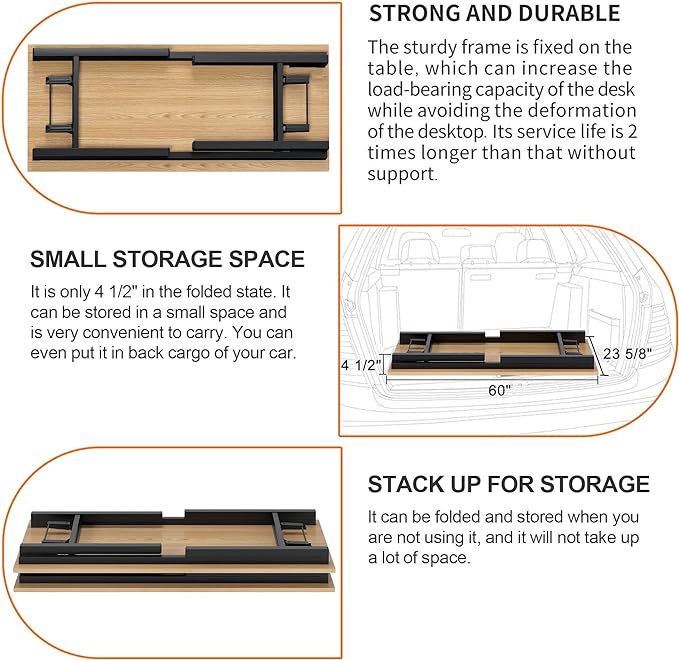 STRONG AND DURABLE

The sturdy frame is fixed on the table, which can increase the load-bearing capacity of the desk while avoiding the deformation of the desktop. Its service life is 2 times longer than that without support.

SMALL STORAGE SPACE

It is only 4 1/2" in the folded state. It can be stored in a small space and is very convenient to carry. You can even put it in back cargo of your car.

4 1/2"

23 5/8"

60"

STACK UP FOR STORAGE

It can be folded and stored when you are not using it, and it will not take up a lot of space.