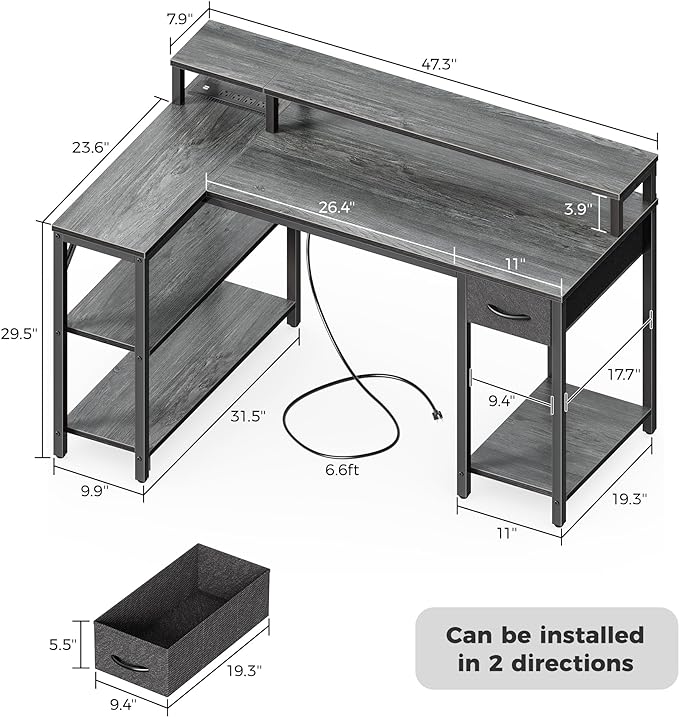 7.9"
47.3"
23.6"
26.4"
3.9"
11"
29.5"
17.7"
9.4"
31.5"
6.6ft
9.9"
19.3"
11"
5.5"
19.3"
9.4"
Can be installed in 2 directions