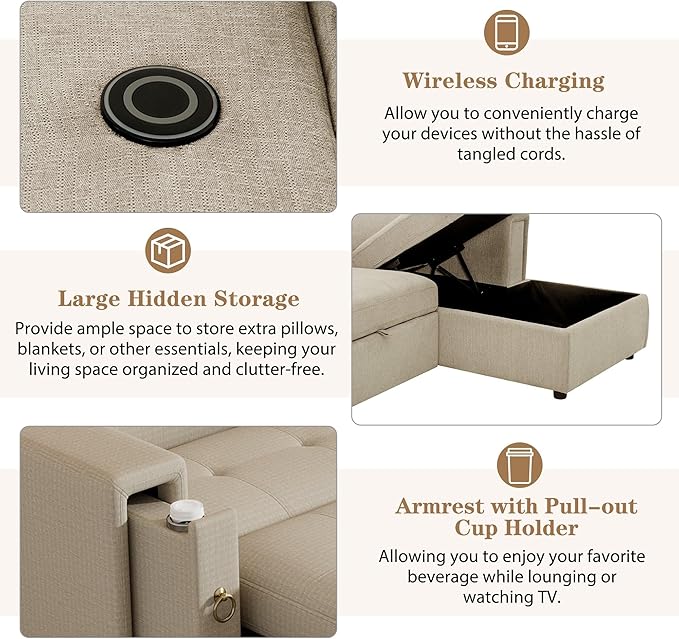 Wireless Charging

Allow you to conveniently charge your devices without the hassle of tangled cords.

Large Hidden Storage

Provide ample space to store extra pillows, blankets, or other essentials, keeping your living space organized and clutter-free.

Armrest with Pull-out Cup Holder

Allowing you to enjoy your favorite beverage while lounging or watching TV.