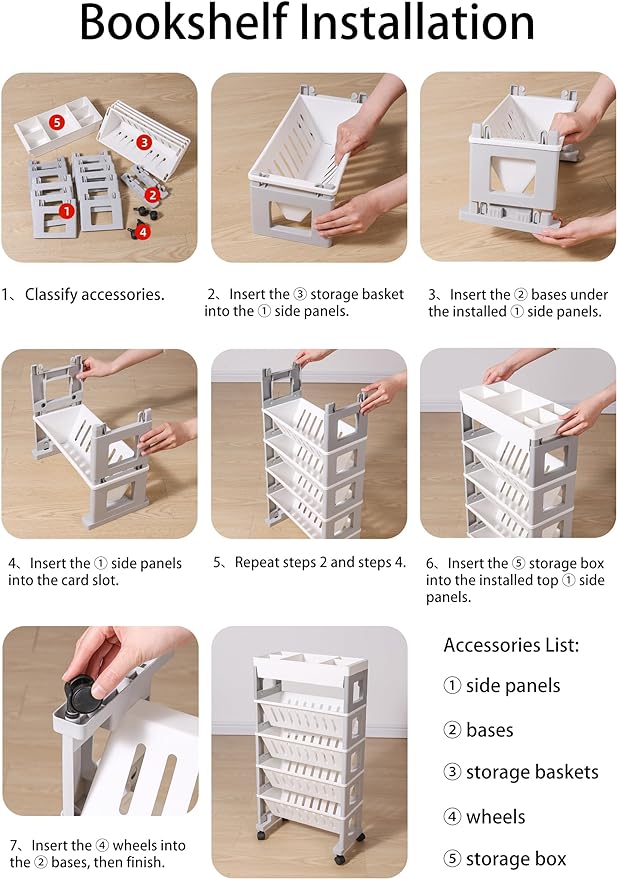 Bookshelf Installation

5
3
2
1
4

1、Classify accessories.

2、Insert the ③ storage basket into the ① side panels.

3、Insert the ② bases under the installed ① side panels.

4、Insert the ① side panels into the card slot.

5、Repeat steps 2 and steps 4.

6、Insert the ⑤ storage box into the installed top ① side panels.

7、Insert the ④ wheels into the ② bases, then finish.

Accessories List:

① side panels

② bases

③ storage baskets

④ wheels

⑤ storage box