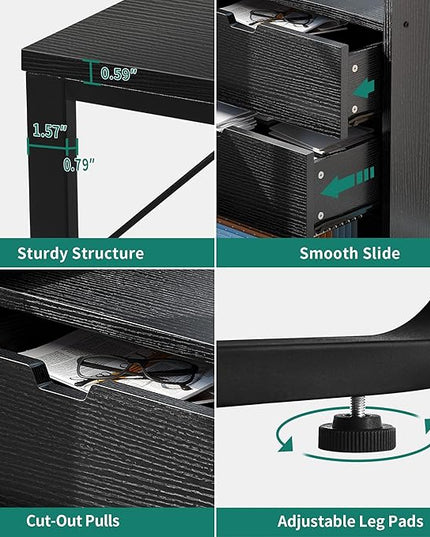 0.59"

1.57"

0.79"

Sturdy Structure

Smooth Slide

Cut-Out Pulls

Adjustable Leg Pads