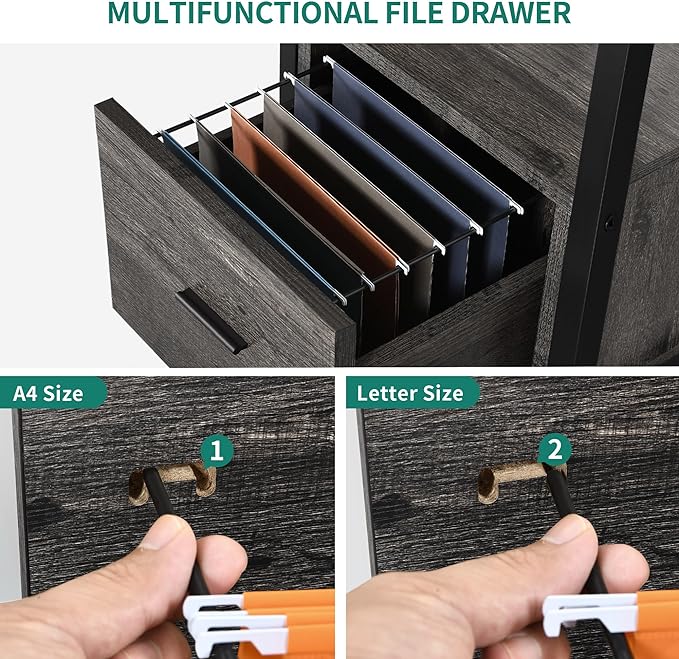 MULTIFUNCTIONAL FILE DRAWER

A4 Size

1

Letter Size

2