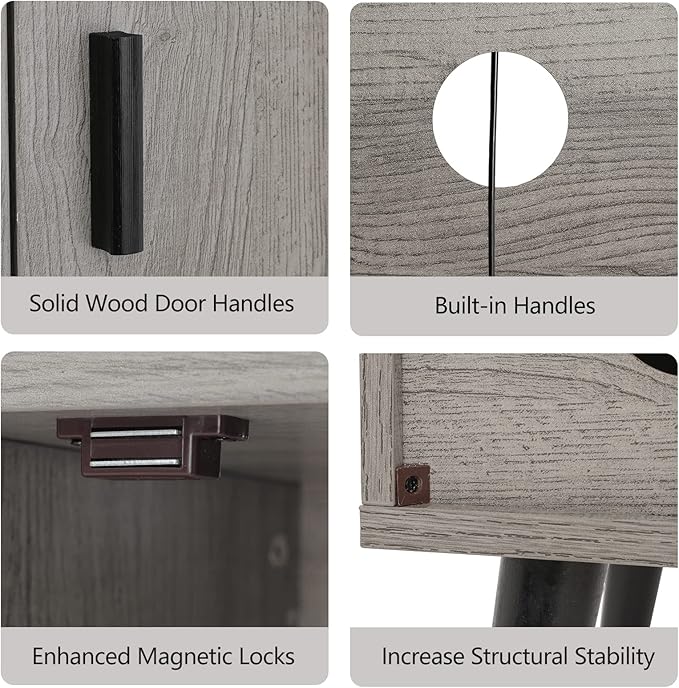 Solid Wood Door Handles

Built-in Handles

Enhanced Magnetic Locks

Increase Structural Stability