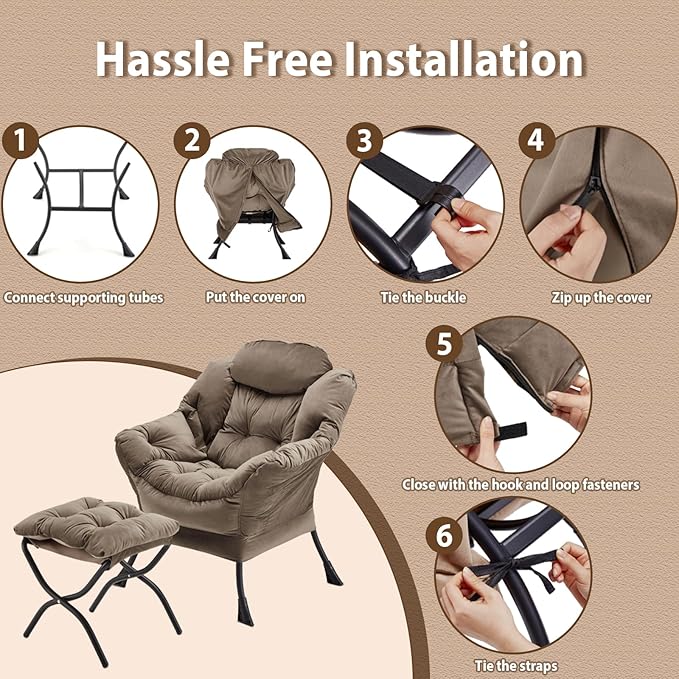 Hassle Free Installation

1

Connect supporting tubes

2

Put the cover on

3

Tie the buckle

4

Zip up the cover

5

Close with the hook and loop fasteners

6

Tie the straps