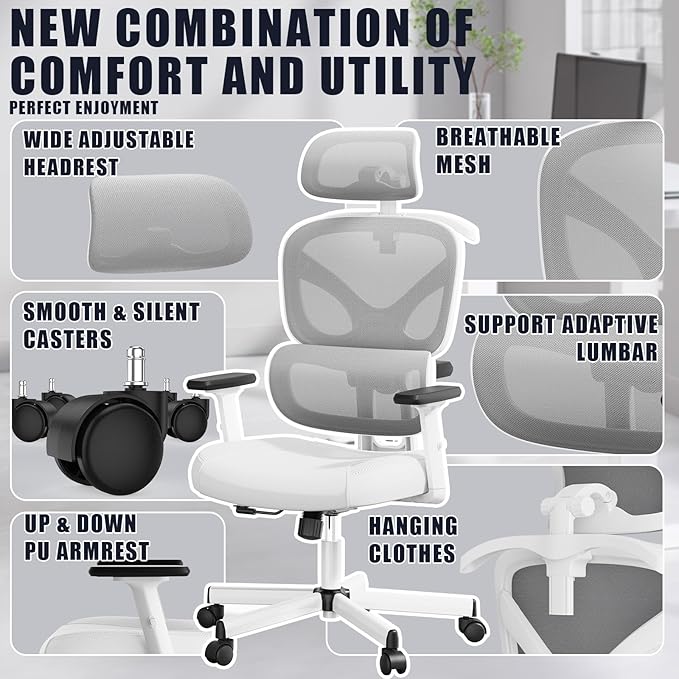 NEW COMBINATION OF COMFORT AND UTILITY

PERFECT ENJOYMENT

WIDE ADJUSTABLE HEADREST

BREATHABLE MESH

SMOOTH & SILENT CASTERS

SUPPORT ADAPTIVE LUMBAR

UP & DOWN PU ARMREST

HANGING CLOTHES