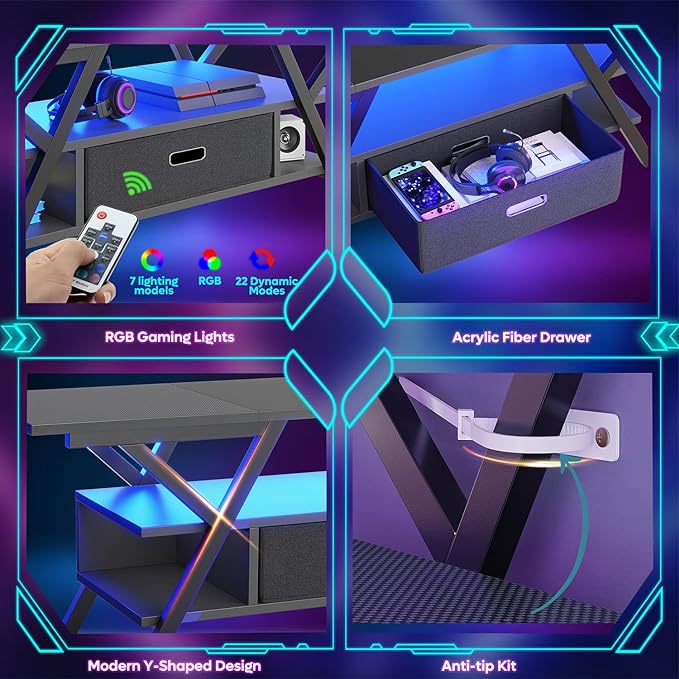 7 lighting models

RGB

22 Dynamic Modes

RGB Gaming Lights

Acrylic Fiber Drawer

Modern Y-Shaped Design

Anti-tip Kit