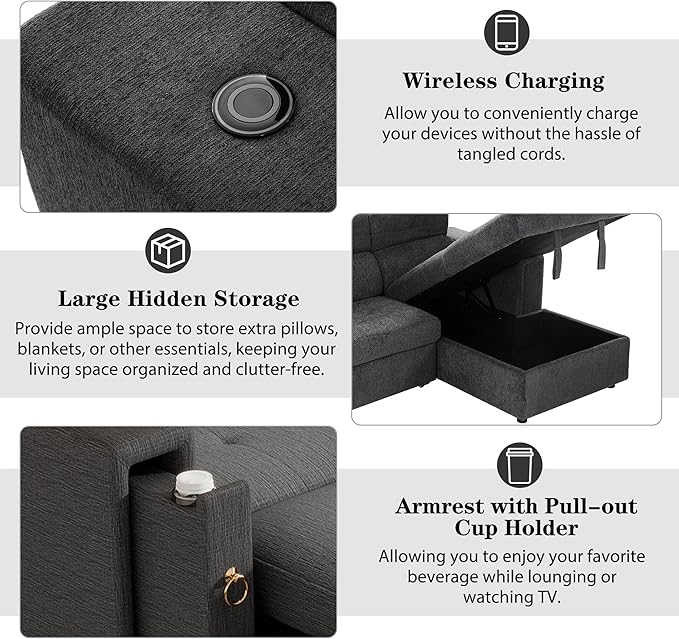 Wireless Charging

Allow you to conveniently charge your devices without the hassle of tangled cords.

Large Hidden Storage

Provide ample space to store extra pillows, blankets, or other essentials, keeping your living space organized and clutter-free.

Armrest with Pull-out Cup Holder

Allowing you to enjoy your favorite beverage while lounging or watching TV.