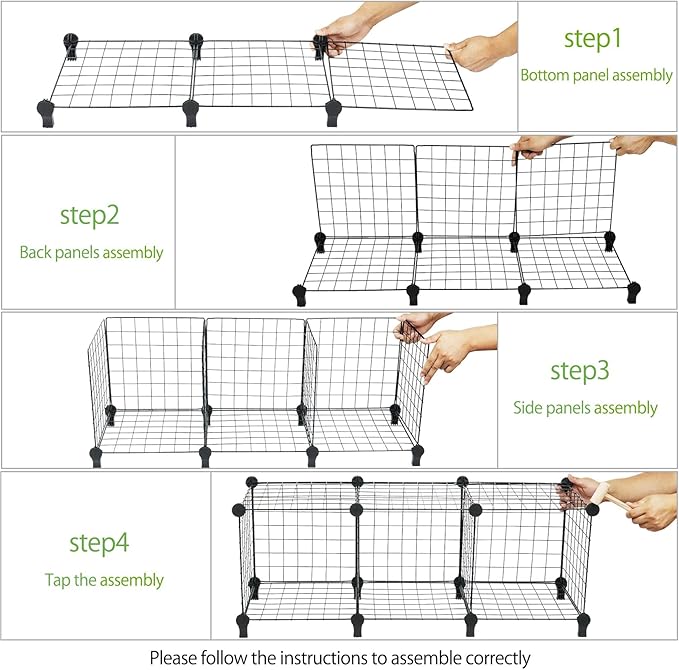 step1
Bottom panel assembly

step2
Back panels assembly

step3
Side panels assembly

step4
Tap the assembly

Please follow the instructions to assemble correctly