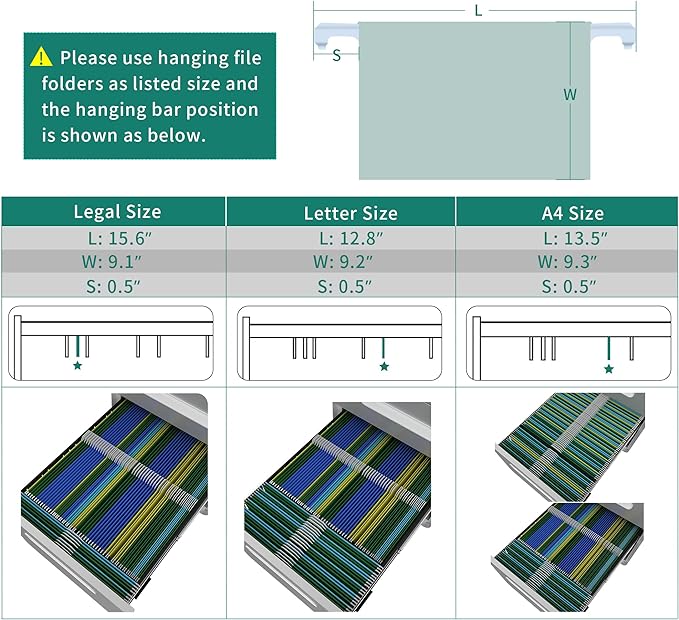 Please use hanging file folders as listed size and the hanging bar position is shown as below.

L

S

W

| Legal Size | Letter Size | A4 Size |
|---|---|---|
| L: 15.6″ | L: 12.8″ | L: 13.5″ |
| W: 9.1″ | W: 9.2″ | W: 9.3″ |
| S: 0.5″ | S: 0.5″ | S: 0.5″ |