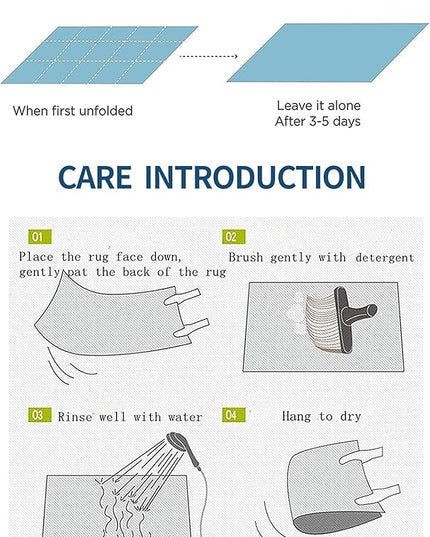 When first unfolded

Leave it alone
After 3-5 days

CARE INTRODUCTION

01
Place the rug face down, gently pat the back of the rug

02
Brush gently with detergent

03
Rinse well with water

04
Hang to dry