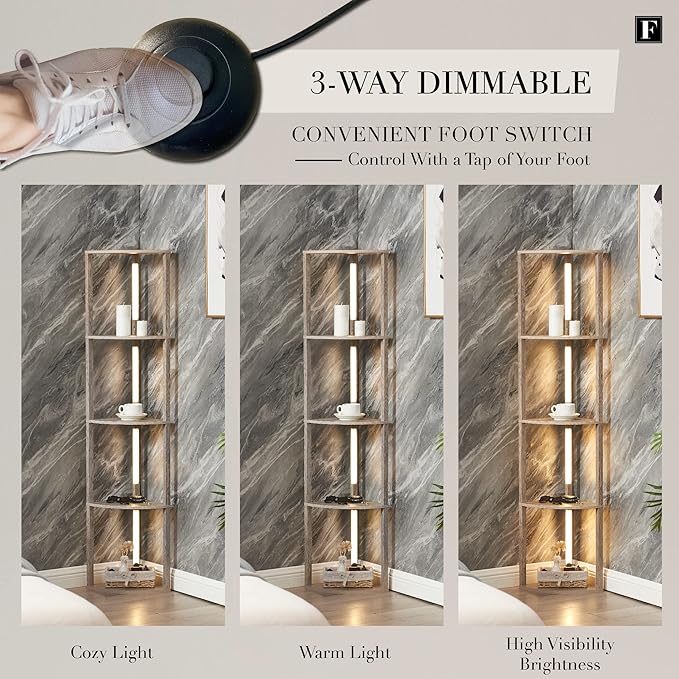 F

3-WAY DIMMABLE

CONVENIENT FOOT SWITCH

Control With a Tap of Your Foot

Cozy Light

Warm Light

High Visibility Brightness