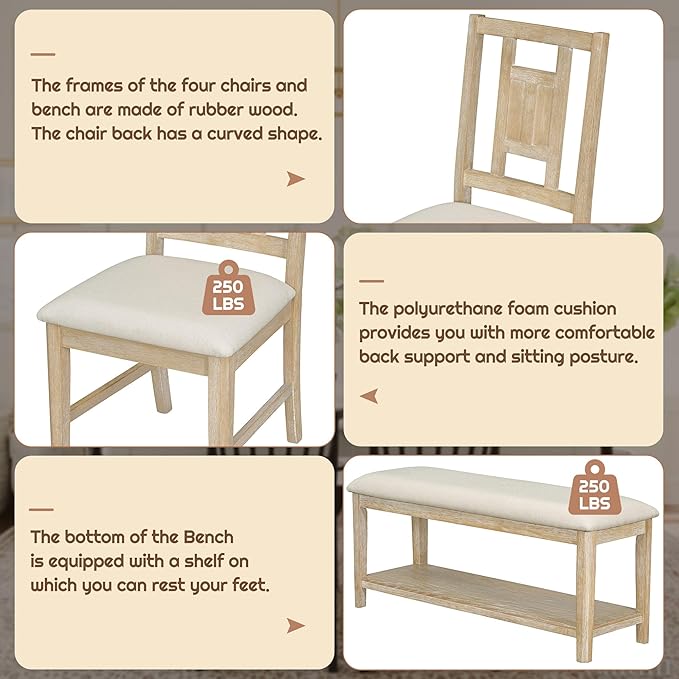 The frames of the four chairs and bench are made of rubber wood. The chair back has a curved shape.

250 LBS

The polyurethane foam cushion provides you with more comfortable back support and sitting posture.

The bottom of the Bench is equipped with a shelf on which you can rest your feet.

250 LBS