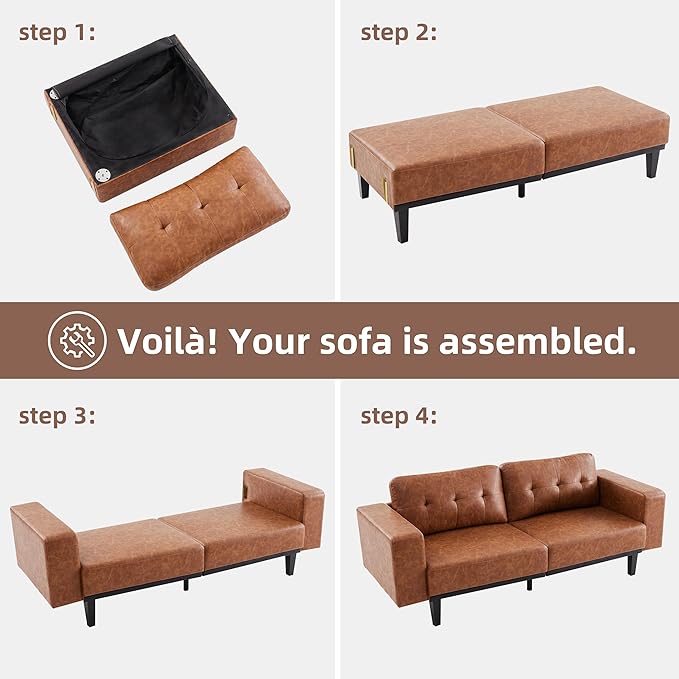 step 1:

step 2:

Voilà! Your sofa is assembled.

step 3:

step 4: