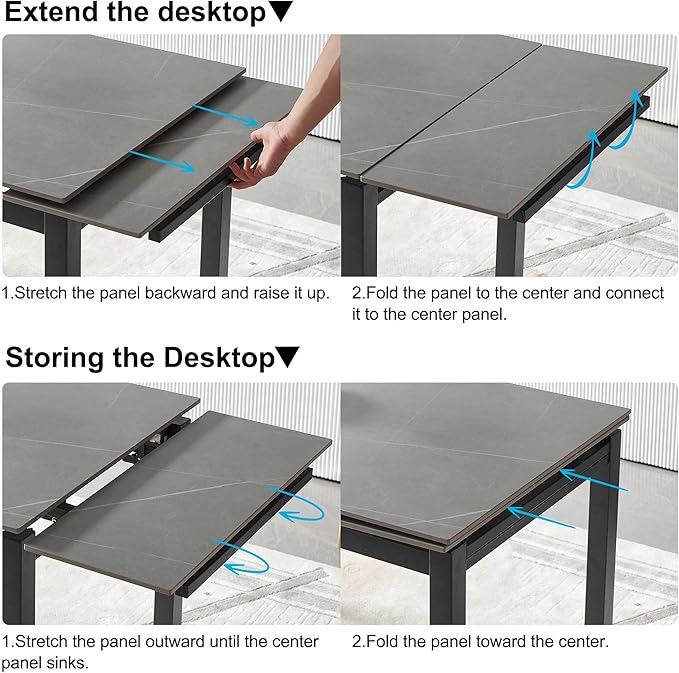 Extend the desktop▼

1.Stretch the panel backward and raise it up.

2.Fold the panel to the center and connect it to the center panel.

Storing the Desktop▼

1.Stretch the panel outward until the center panel sinks.

2.Fold the panel toward the center.