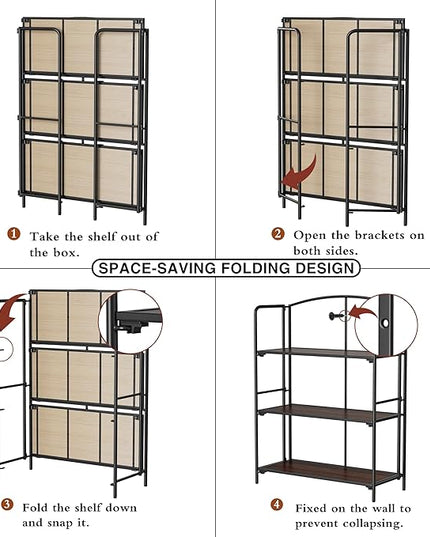 1 Take the shelf out of the box.

2 Open the brackets on both sides.

SPACE-SAVING FOLDING DESIGN

3 Fold the shelf down and snap it.

4 Fixed on the wall to prevent collapsing.