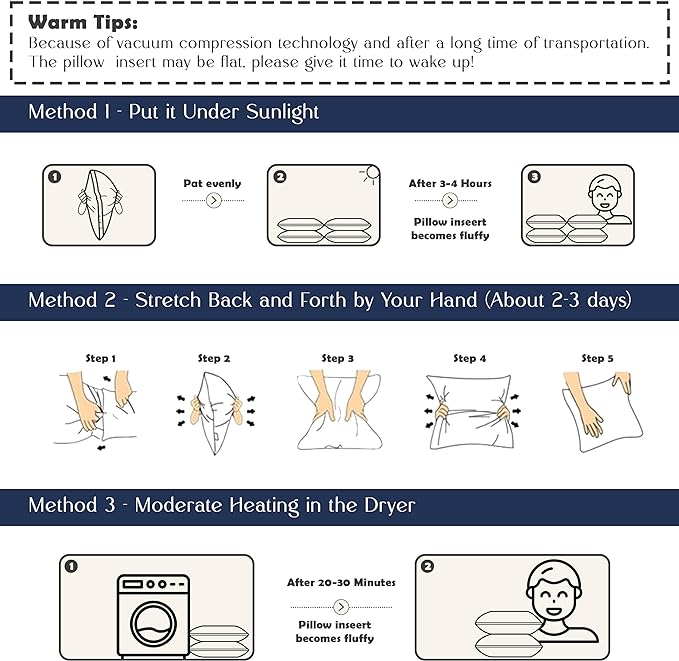 Warm Tips:
Because of vacuum compression technology and after a long time of transportation. The pillow insert may be flat, please give it time to wake up!

Method 1 - Put it Under Sunlight

1

Pat evenly

2

After 3-4 Hours

Pillow inseert becomes fluffy

3

Method 2 - Stretch Back and Forth by Your Hand (About 2-3 days)

Step 1

Step 2

Step 3

Step 4

Step 5

Method 3 - Moderate Heating in the Dryer

1

After 20-30 Minutes

Pillow inseert becomes fluffy

2