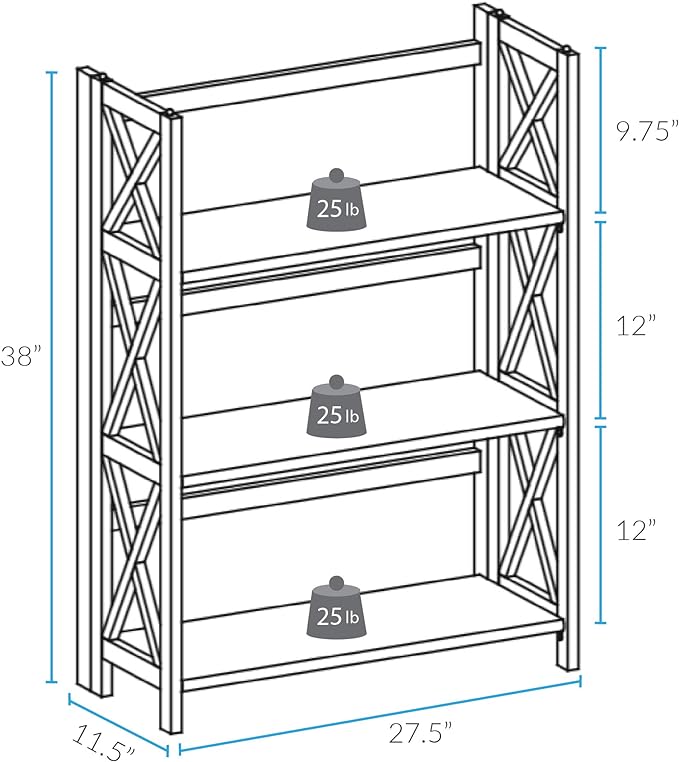 38"

9.75"

25 lb

12"

25 lb

12"

25 lb

11.5"

27.5"