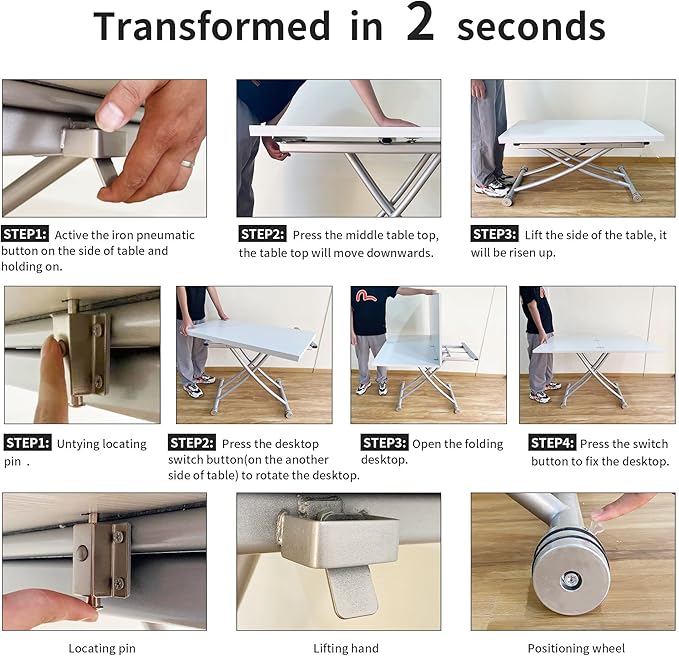 Transformed in 2 seconds

STEP1: Active the iron pneumatic button on the side of table and holding on.

STEP2: Press the middle table top, the table top will move downwards.

STEP3: Lift the side of the table, it will be risen up.

STEP1: Untying locating pin .

STEP2: Press the desktop switch button(on the another side of table) to rotate the desktop.

STEP3: Open the folding desktop.

STEP4: Press the switch button to fix the desktop.

Locating pin

Lifting hand

Positioning wheel