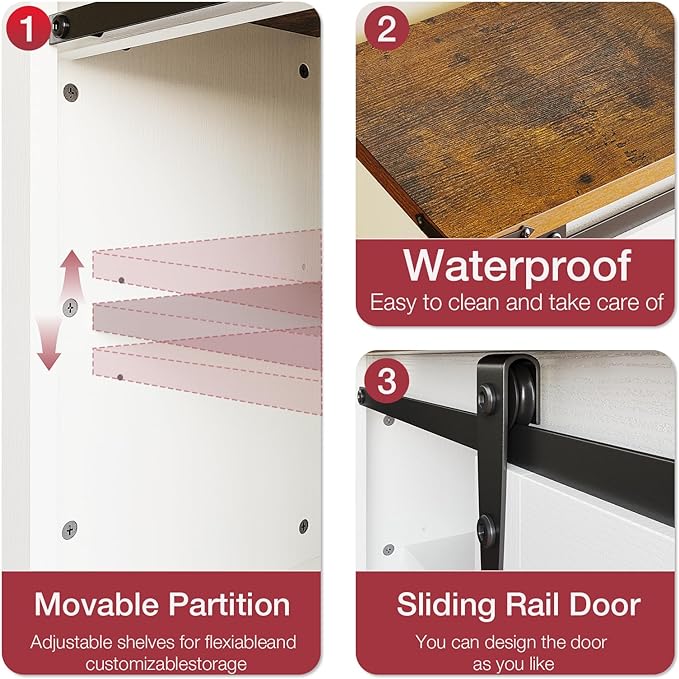 1

Movable Partition
Adjustable shelves for flexiableand customizablestorage

2

Waterproof
Easy to clean and take care of

3

Sliding Rail Door
You can design the door as you like