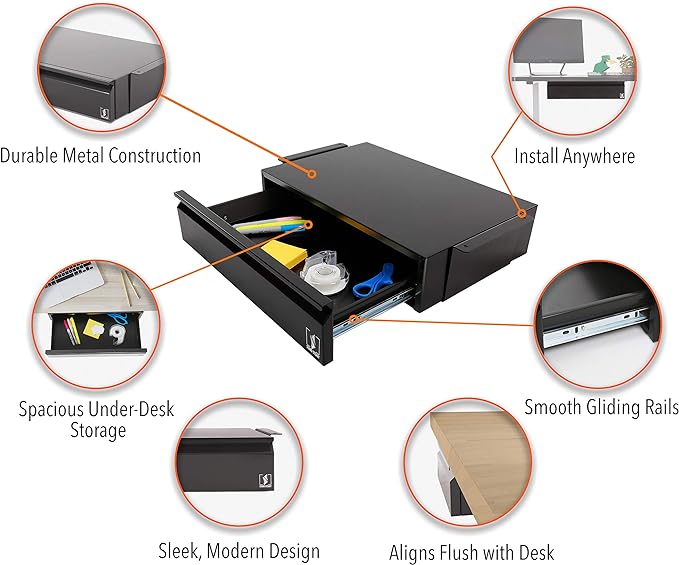 Durable Metal Construction

Install Anywhere

Spacious Under-Desk Storage

Smooth Gliding Rails

Sleek, Modern Design

Aligns Flush with Desk