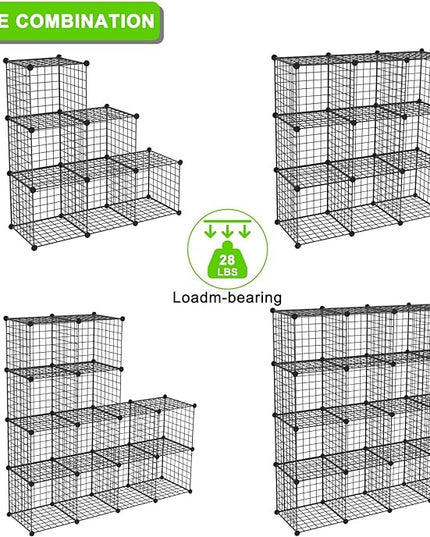 E COMBINATION

28 LBS

Loadm-bearing