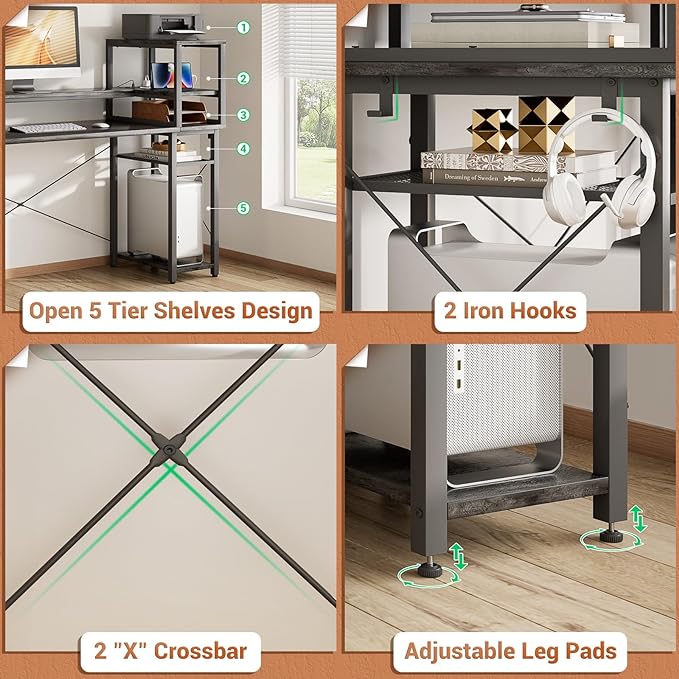 1
2
3
4
5
Open 5 Tier Shelves Design

Dreaming of Sweden
2 Iron Hooks

2 "X" Crossbar

Adjustable Leg Pads