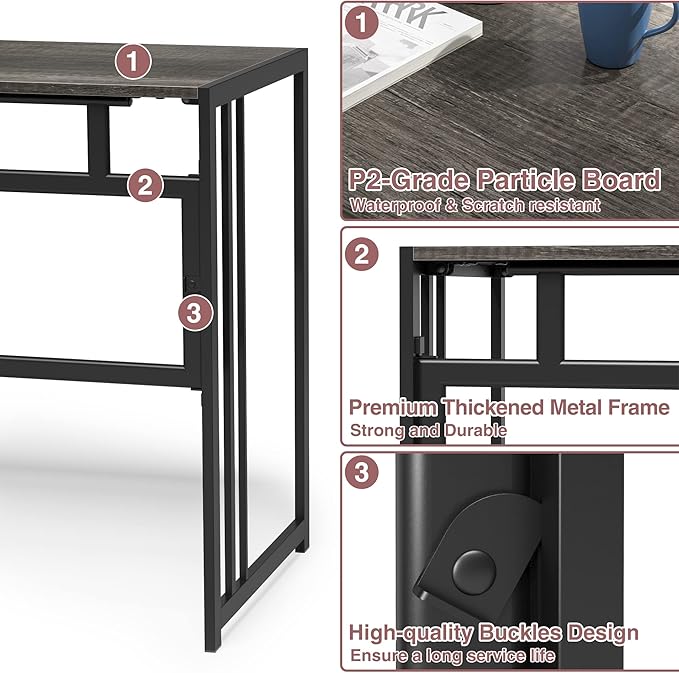 1

2

3

1

P2-Grade Particle Board
Waterproof & Scratch resistant

2

Premium Thickened Metal Frame
Strong and Durable

3

High-quality Buckles Design
Ensure a long service life