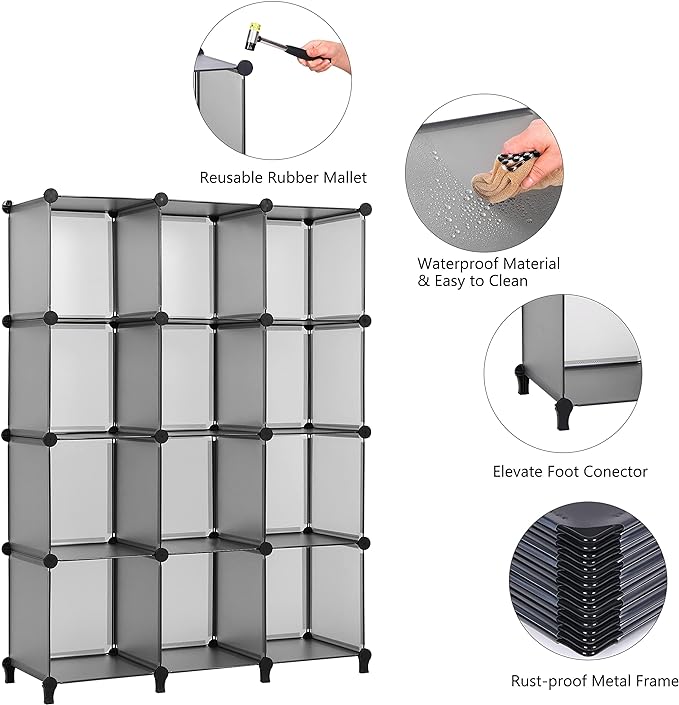 Reusable Rubber Mallet

Waterproof Material & Easy to Clean

Elevate Foot Conector

Rust-proof Metal Frame