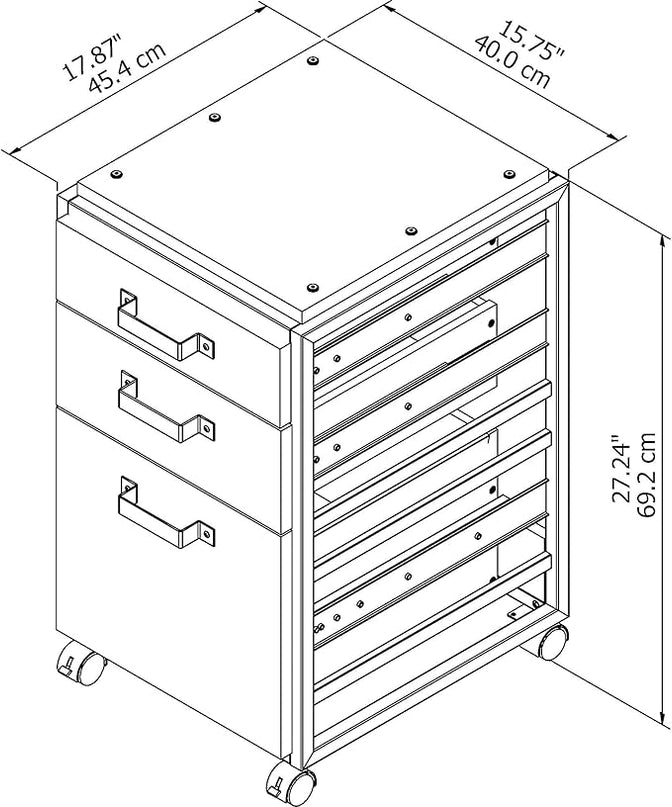 17.87"
45.4 cm

15.75"
40.0 cm

27.24"
69.2 cm