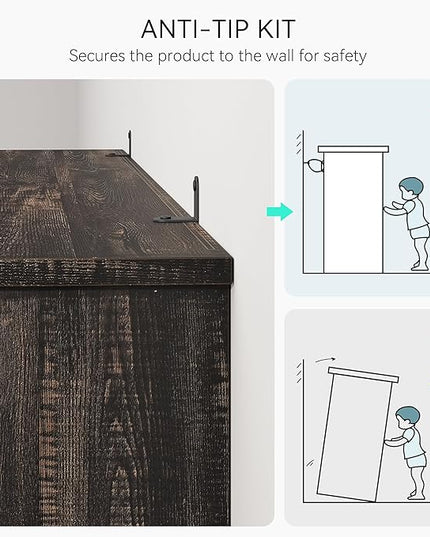 ANTI-TIP KIT

Secures the product to the wall for safety