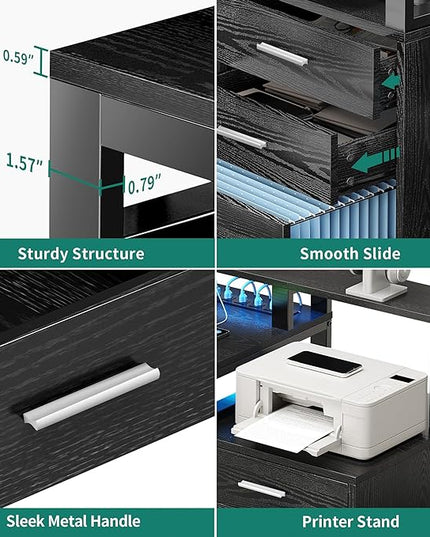 0.59"

1.57"

0.79"

Sturdy Structure

Smooth Slide

Sleek Metal Handle

Printer Stand