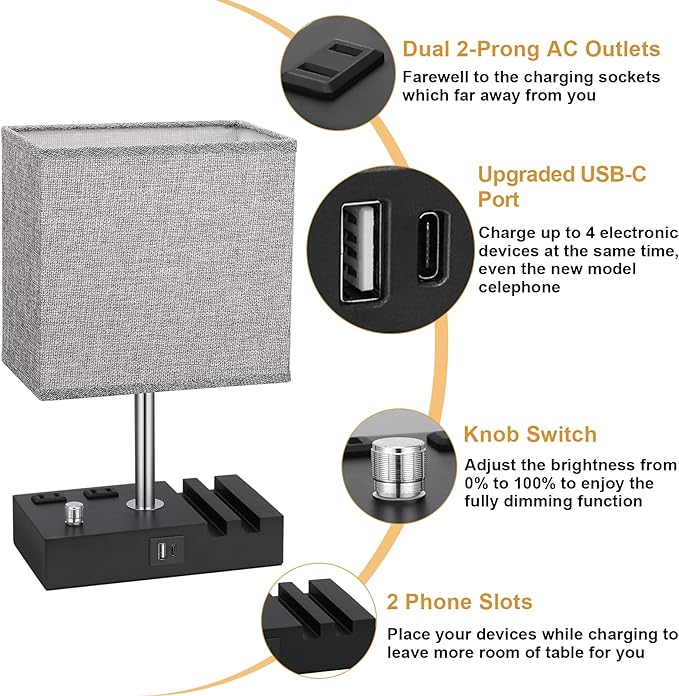 Dual 2-Prong AC Outlets

Farewell to the charging sockets which far away from you

Upgraded USB-C Port

Charge up to 4 electronic devices at the same time, even the new model celephone

Knob Switch

Adjust the brightness from 0% to 100% to enjoy the fully dimming function

2 Phone Slots

Place your devices while charging to leave more room of table for you