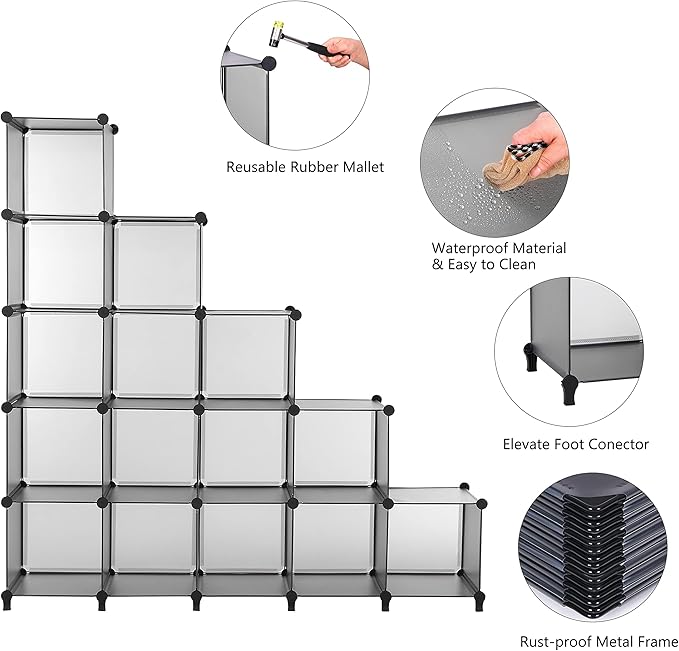 Reusable Rubber Mallet

Waterproof Material
& Easy to Clean

Elevate Foot Conector

Rust-proof Metal Frame