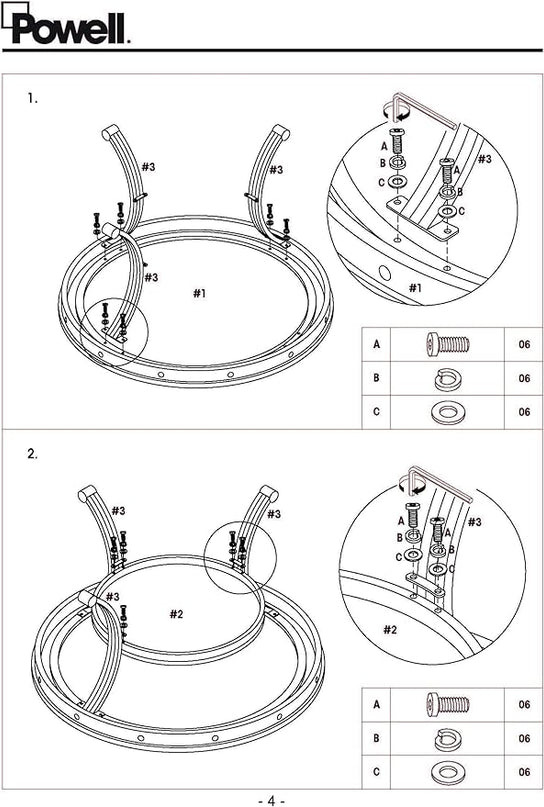 Powell.

1.

#3
#3
#3
#1
A
B
C
#3
A
B
C
#1

| A | | 06 |
|---|---|---|
| B | | 06 |
| C | | 06 |

2.

#3
#3
#3
#2
A
B
C
A
B
C
#3
#2

| A | | 06 |
|---|---|---|
| B | | 06 |
| C | | 06 |

- 4 -